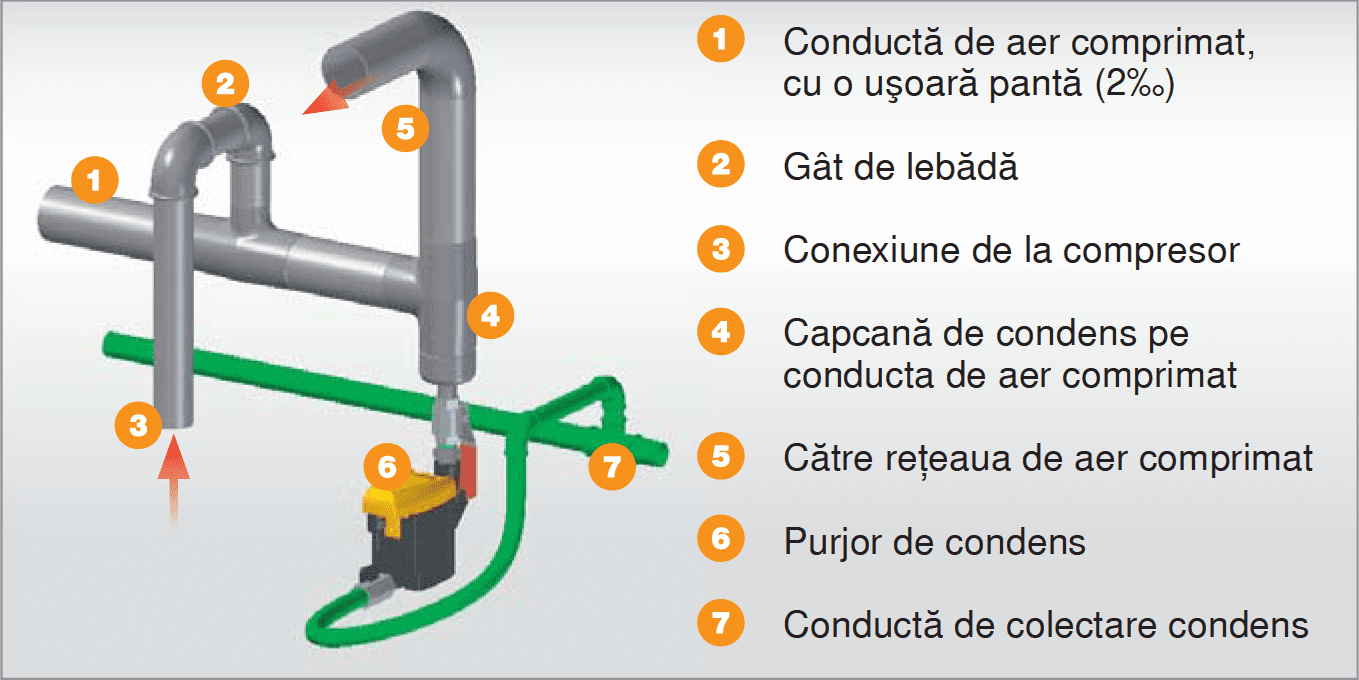 2
5
1
4
3
6
7

1 Conductă de aer comprimat, cu o uşoară pantă (2‰)

2 Gât de lebădă

3 Conexiune de la compresor

4 Capcană de condens pe conducta de aer comprimat

5 Către rețeaua de aer comprimat

6 Purjor de condens

7 Conductă de colectare condens