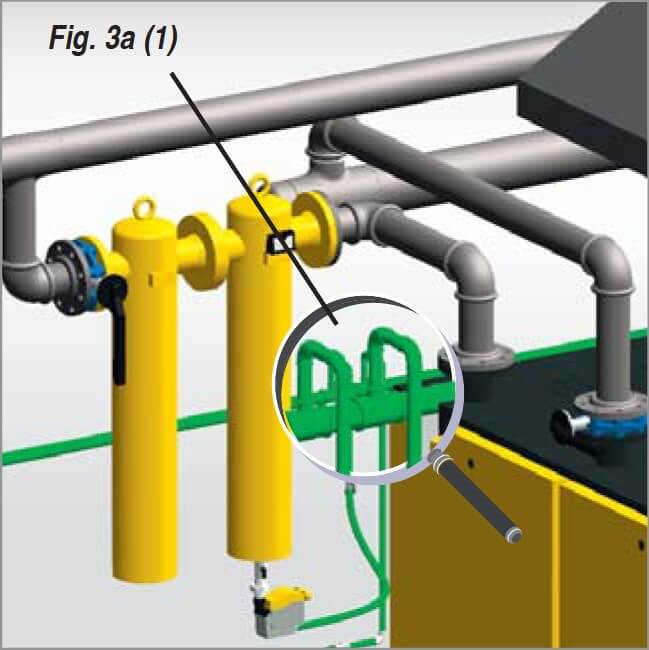 Fig. 3a (1)