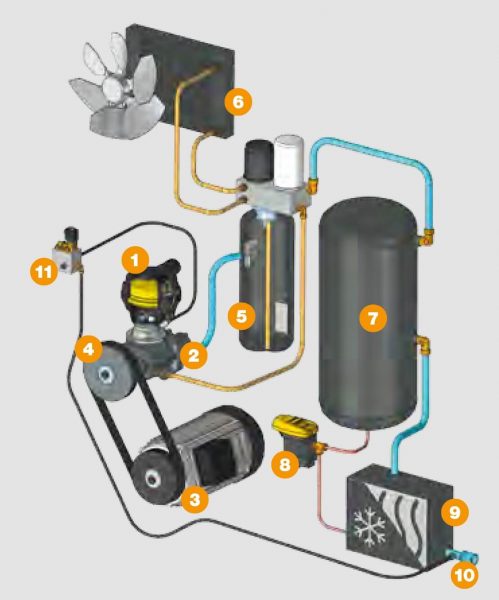 6
11
1
5
7
4
2
8
3
9
10